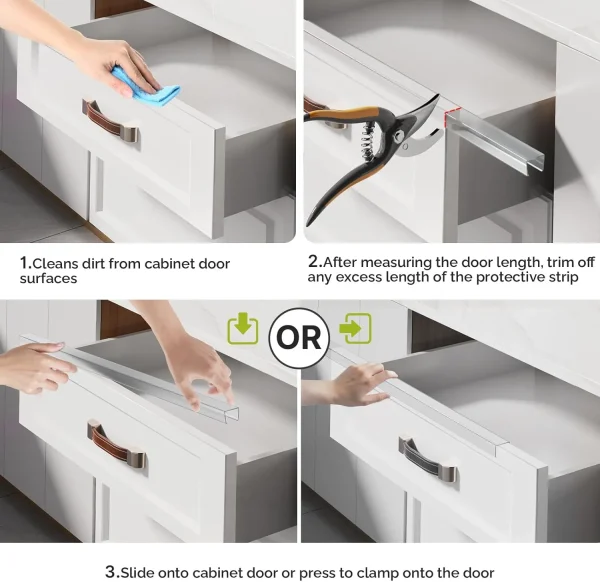 1.Cleans dirt from cabinet door surfaces

2.After measuring the door length, trim off any excess length of the protective strip

OR

3.Slide onto cabinet door or press to clamp onto the door